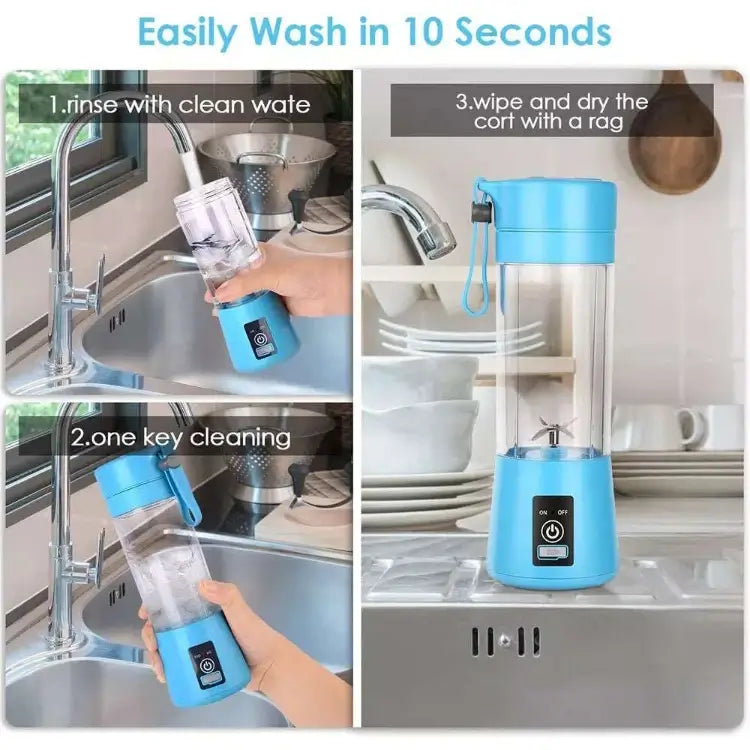 Easily Wash in 10 Seconds

1.rinse with clean wate

2.one key cleaning

3.wipe and dry the cort with a rag

ON OFF