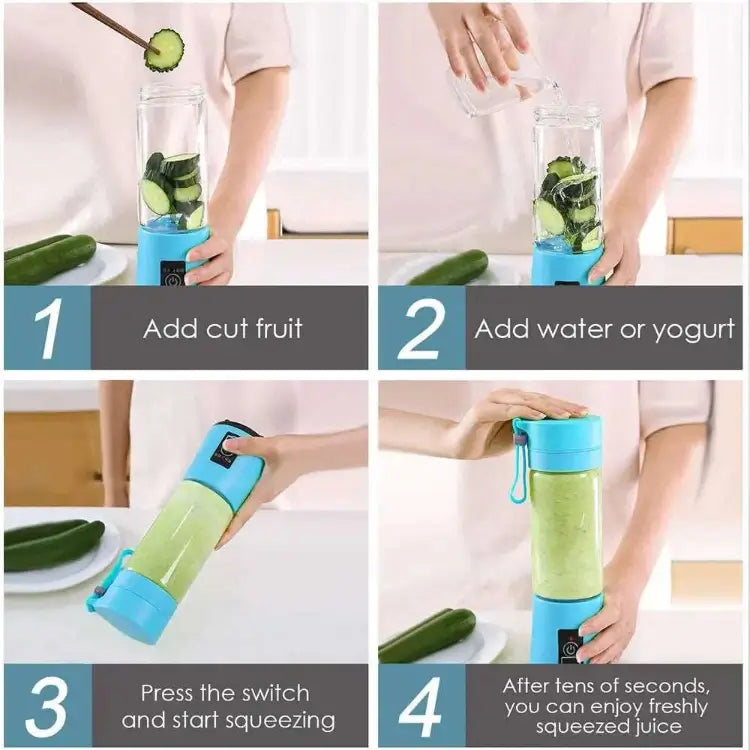 1 Add cut fruit

2 Add water or yogurt

3 Press the switch and start squeezing

4 After tens of seconds, you can enjoy freshly squeezed juice